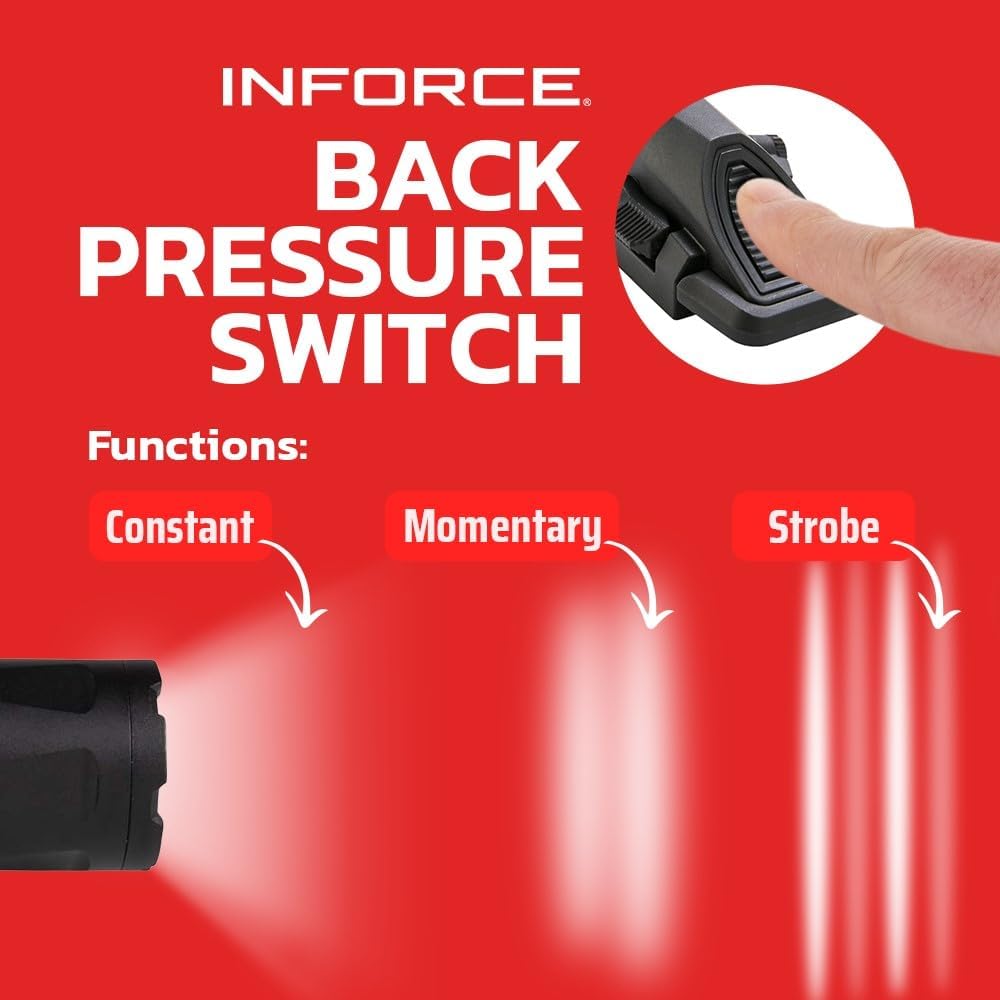 INFORCE®

BACK PRESSURE SWITCH

Functions:

Constant

Momentary

Strobe