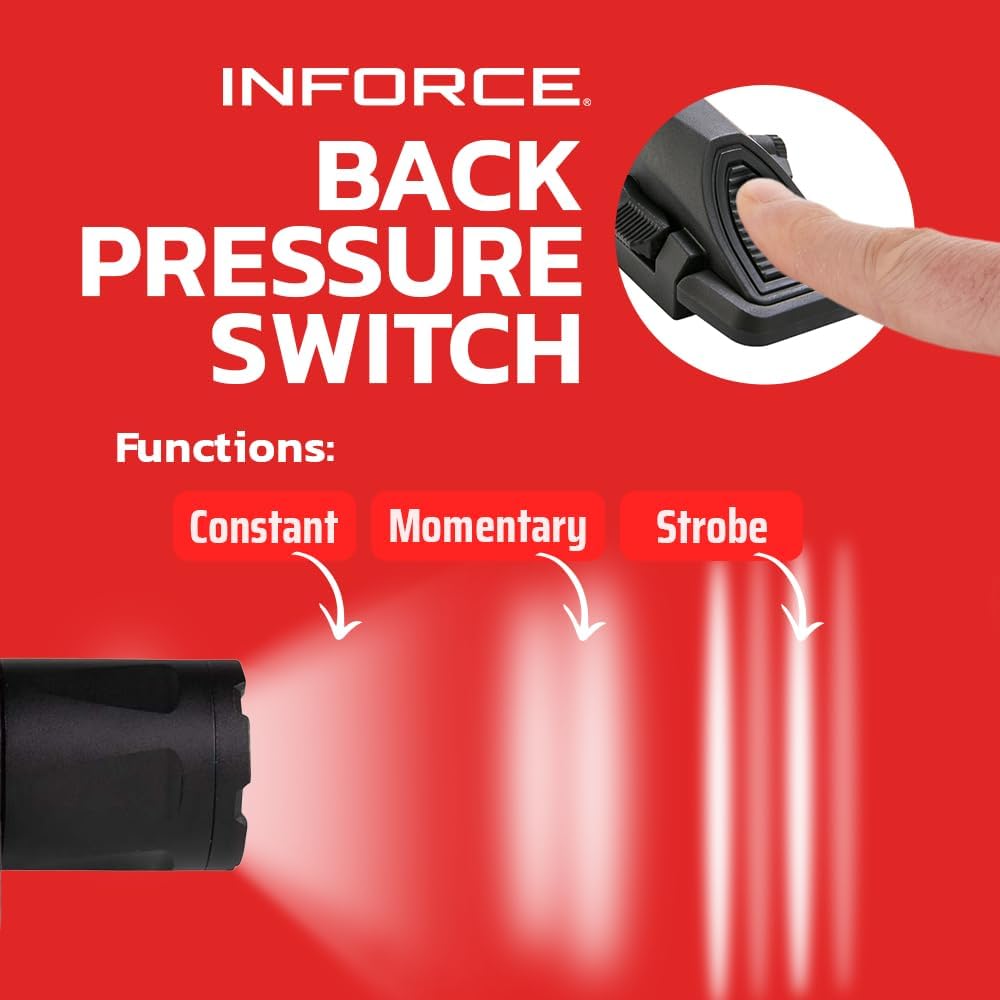 INFORCE®

BACK PRESSURE SWITCH

Functions:

Constant

Momentary

Strobe